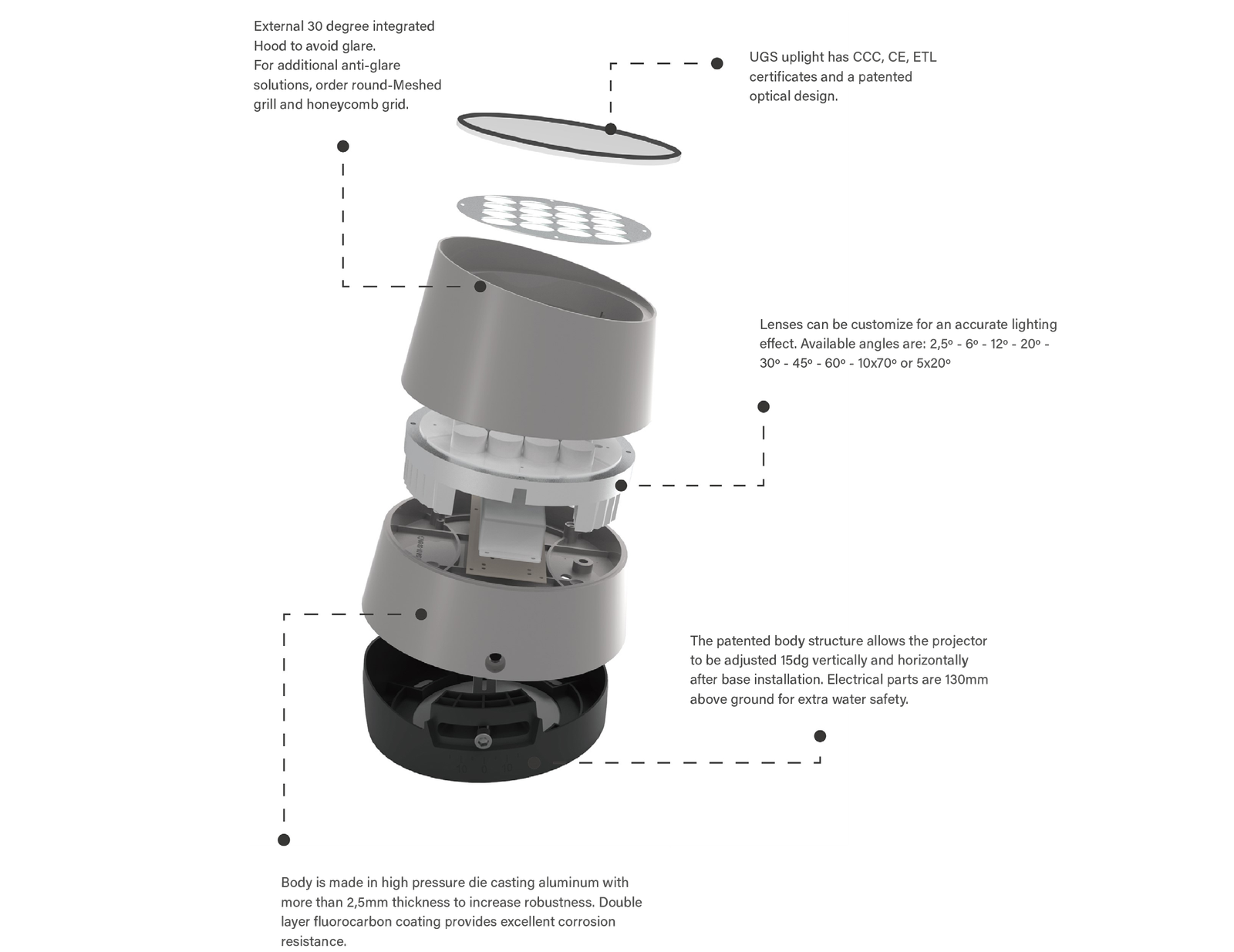 External 30 degree integrated Hood to avoid glare.
For additional anti-glare solutions, order round-Meshed grill and honeycomb grid.

UGS uplight has CCC, CE, ETL certificates and a patented optical design.

Lenses can be customize for an accurate lighting effect. Available angles are: 2,5º - 6º - 12º - 20º - 30º - 45º - 60º - 10x70º or 5x20º

The patented body structure allows the projector to be adjusted 15dg vertically and horizontally after base installation. Electrical parts are 130mm above ground for extra water safety.

Body is made in high pressure die casting aluminum with more than 2,5mm thickness to increase robustness. Double layer fluorocarbon coating provides excellent corrosion resistance.